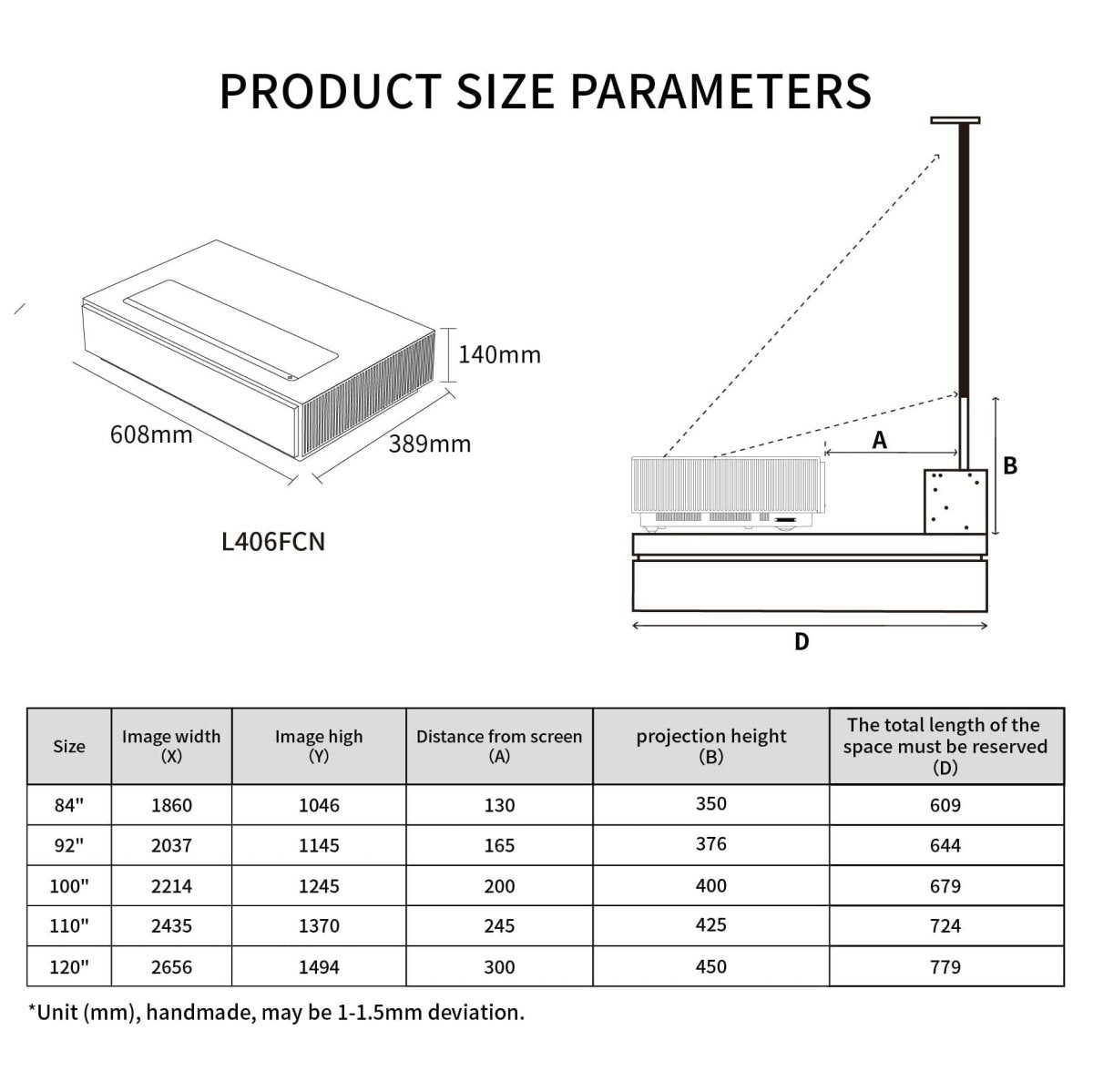 PRODUCT SIZE PARAMETERS

140mm

608mm

389mm

L406FCN

A

B

D

| Size | Image width (X) | Image high (Y) | Distance from screen (A) | projection height (B) | The total length of the space must be reserved (D) |
|---|---|---|---|---|---|
| 84" | 1860 | 1046 | 130 | 350 | 609 |
| 92" | 2037 | 1145 | 165 | 376 | 644 |
| 100" | 2214 | 1245 | 200 | 400 | 679 |
| 110" | 2435 | 1370 | 245 | 425 | 724 |
| 120" | 2656 | 1494 | 300 | 450 | 779 |

*Unit (mm), handmade, may be 1-1.5mm deviation.