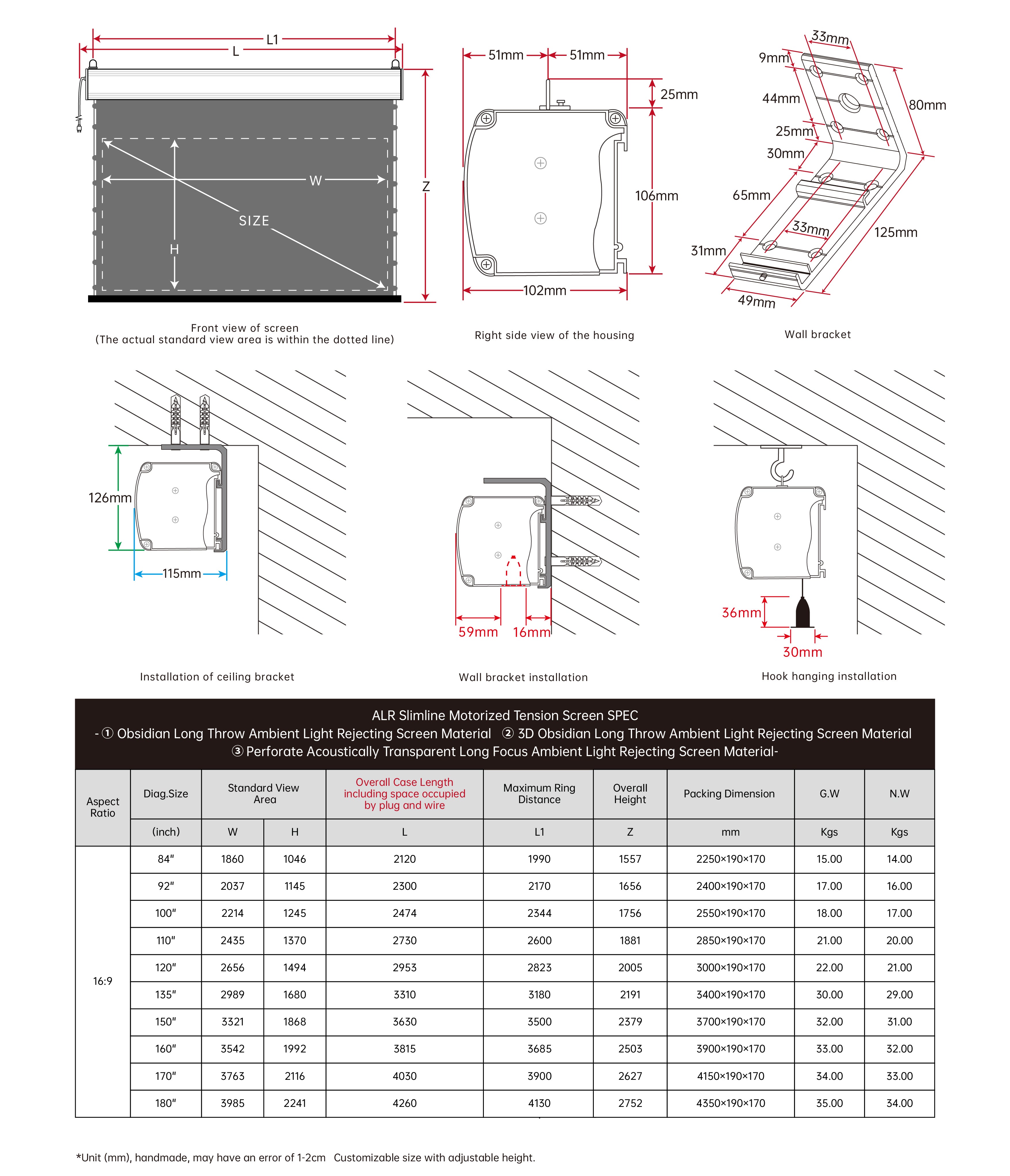 L1
L
W
SIZE
H
Z

Front view of screen
(The actual standard view area is within the dotted line)

51mm 51mm
25mm
106mm
102mm

Right side view of the housing

33mm
9mm
44mm
80mm
25mm
30mm
65mm
33mm
125mm
31mm
49mm

Wall bracket

126mm
115mm

Installation of ceiling bracket

59mm 16mm

Wall bracket installation

36mm
30mm

Hook hanging installation

ALR Slimline Motorized Tension Screen SPEC
- ① Obsidian Long Throw Ambient Light Rejecting Screen Material ② 3D Obsidian Long Throw Ambient Light Rejecting Screen Material
③ Perforate Acoustically Transparent Long Focus Ambient Light Rejecting Screen Material-

| Aspect Ratio | Diag.Size | Standard View Area | | Overall Case Length including space occupied by plug and wire | Maximum Ring Distance | Overall Height | Packing Dimension | G.W | N.W |
|---|---|---|---|---|---|---|---|---|---|
| | (inch) | W | H | L | L1 | Z | mm | Kgs | Kgs |
| 16:9 | 84" | 1860 | 1046 | 2120 | 1990 | 1557 | 2250×190×170 | 15.00 | 14.00 |
| | 92" | 2037 | 1145 | 2300 | 2170 | 1656 | 2400×190×170 | 17.00 | 16.00 |
| | 100" | 2214 | 1245 | 2474 | 2344 | 1756 | 2550×190×170 | 18.00 | 17.00 |
| | 110" | 2435 | 1370 | 2730 | 2600 | 1881 | 2850×190×170 | 21.00 | 20.00 |
| | 120" | 2656 | 1494 | 2953 | 2823 | 2005 | 3000×190×170 | 22.00 | 21.00 |
| | 135" | 2989 | 1680 | 3310 | 3180 | 2191 | 3400×190×170 | 30.00 | 29.00 |
| | 150" | 3321 | 1868 | 3630 | 3500 | 2379 | 3700×190×170 | 32.00 | 31.00 |
| | 160" | 3542 | 1992 | 3815 | 3685 | 2503 | 3900×190×170 | 33.00 | 32.00 |
| | 170" | 3763 | 2116 | 4030 | 3900 | 2627 | 4150×190×170 | 34.00 | 33.00 |
| | 180" | 3985 | 2241 | 4260 | 4130 | 2752 | 4350×190×170 | 35.00 | 34.00 |

*Unit (mm), handmade, may have an error of 1-2cm Customizable size with adjustable height.